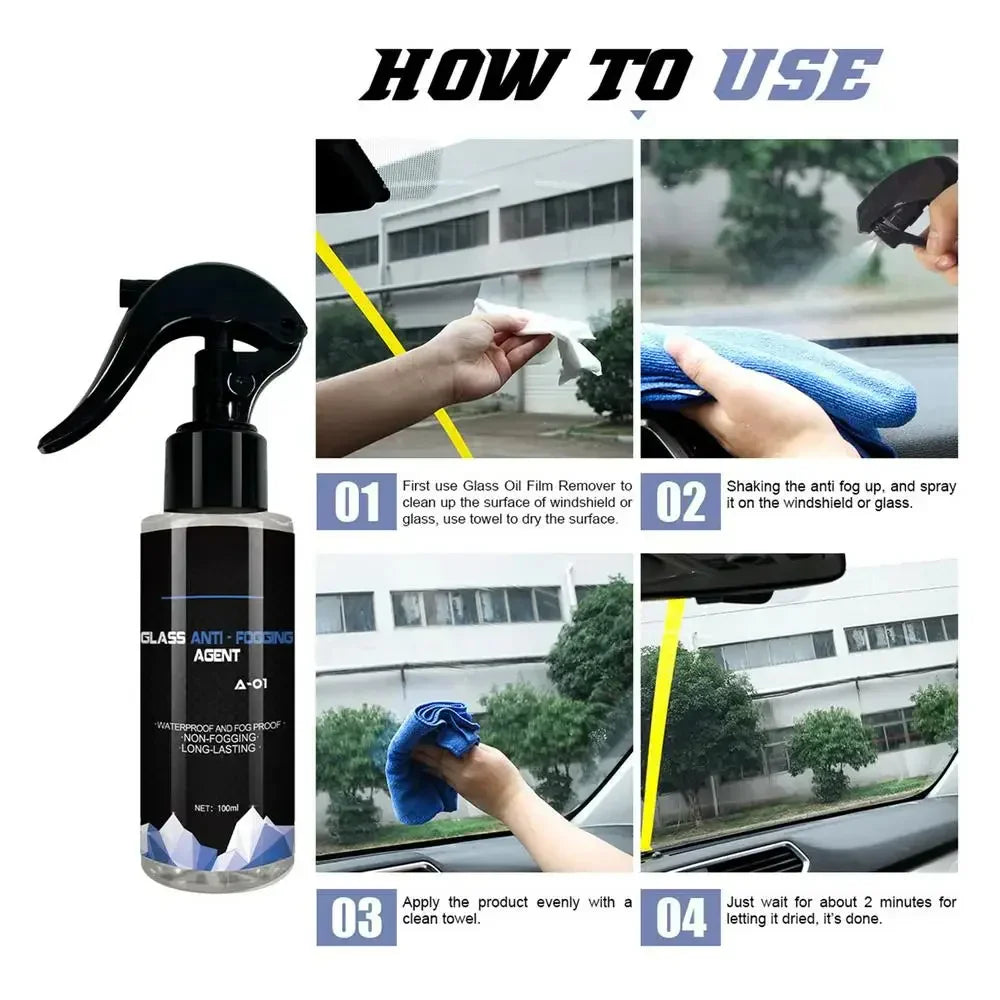 HOW TO USE

GLASS ANTI - FOGGING AGENT
A-01
·WATERPROOF AND FOG PROOF·
·NON-FOGGING·
·LONG-LASTING·
NET: 100ml

01 First use Glass Oil Film Remover to clean up the surface of windshield or glass, use towel to dry the surface.

02 Shaking the anti fog up, and spray it on the windshield or glass.

03 Apply the product evenly with a clean towel.

04 Just wait for about 2 minutes for letting it dried, it's done.